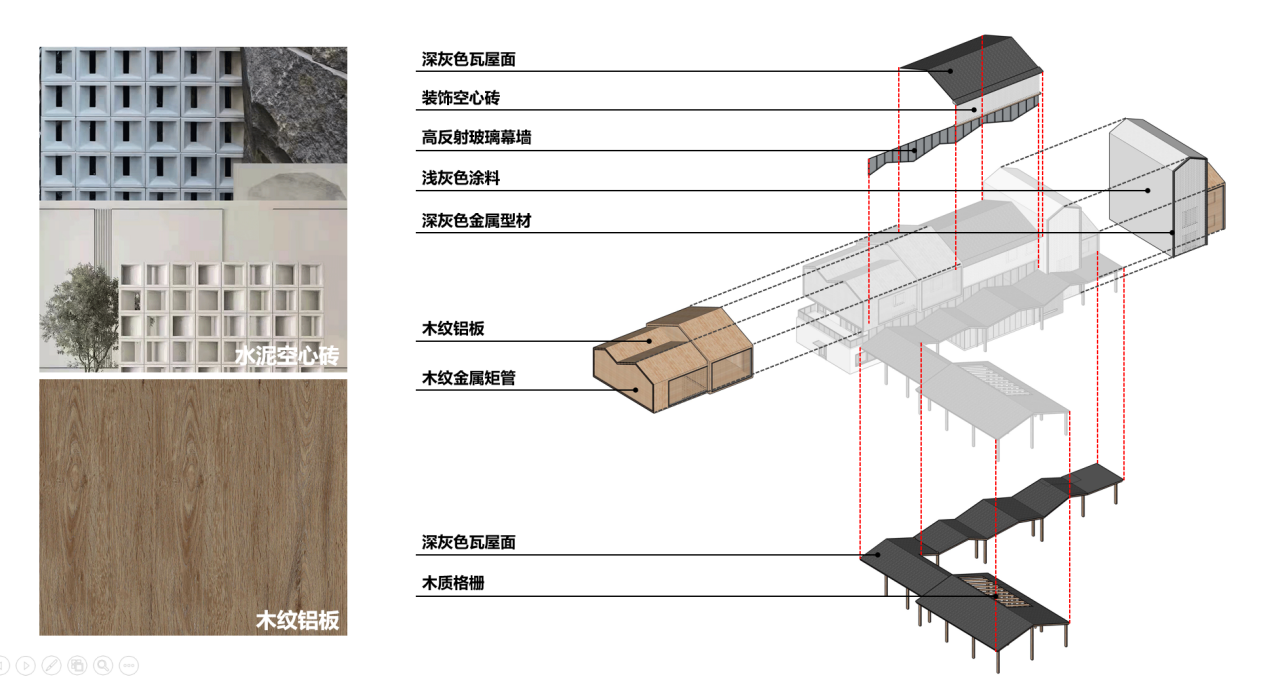 水泥空心砖

木纹铝板

深灰色瓦屋面

装饰空心砖

高反射玻璃幕墙

浅灰色涂料

深灰色金属型材

木纹铝板

木纹金属矩管

深灰色瓦屋面

木质格栅